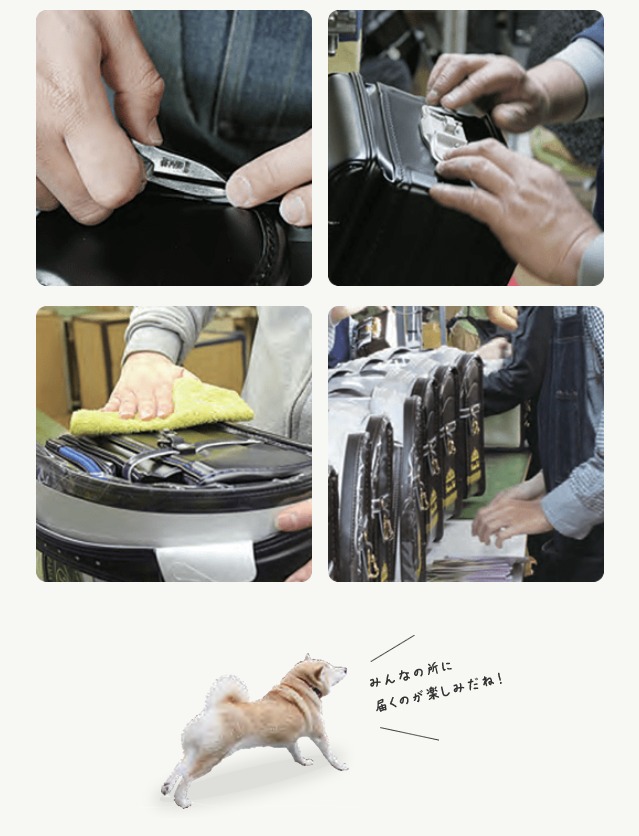 みんなの所に
届くのが楽しみだね！