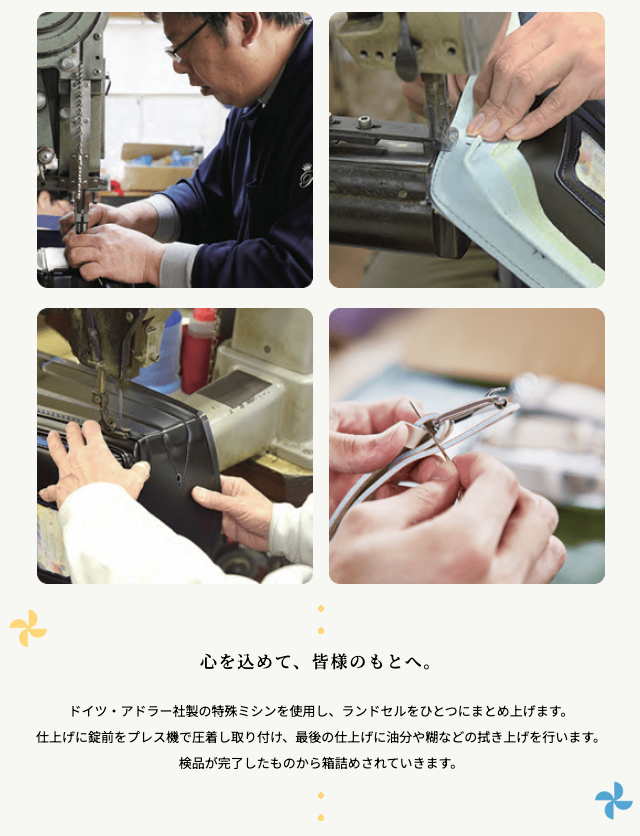 心を込めて、皆様のもとへ。

ドイツ・アドラー社製の特殊ミシンを使用し、ランドセルをひとつにまとめ上げます。
仕上げに錠前をプレス機で圧着し取り付け、最後の仕上げに油分や糊などの拭き上げを行います。
検品が完了したものから箱詰めされていきます。