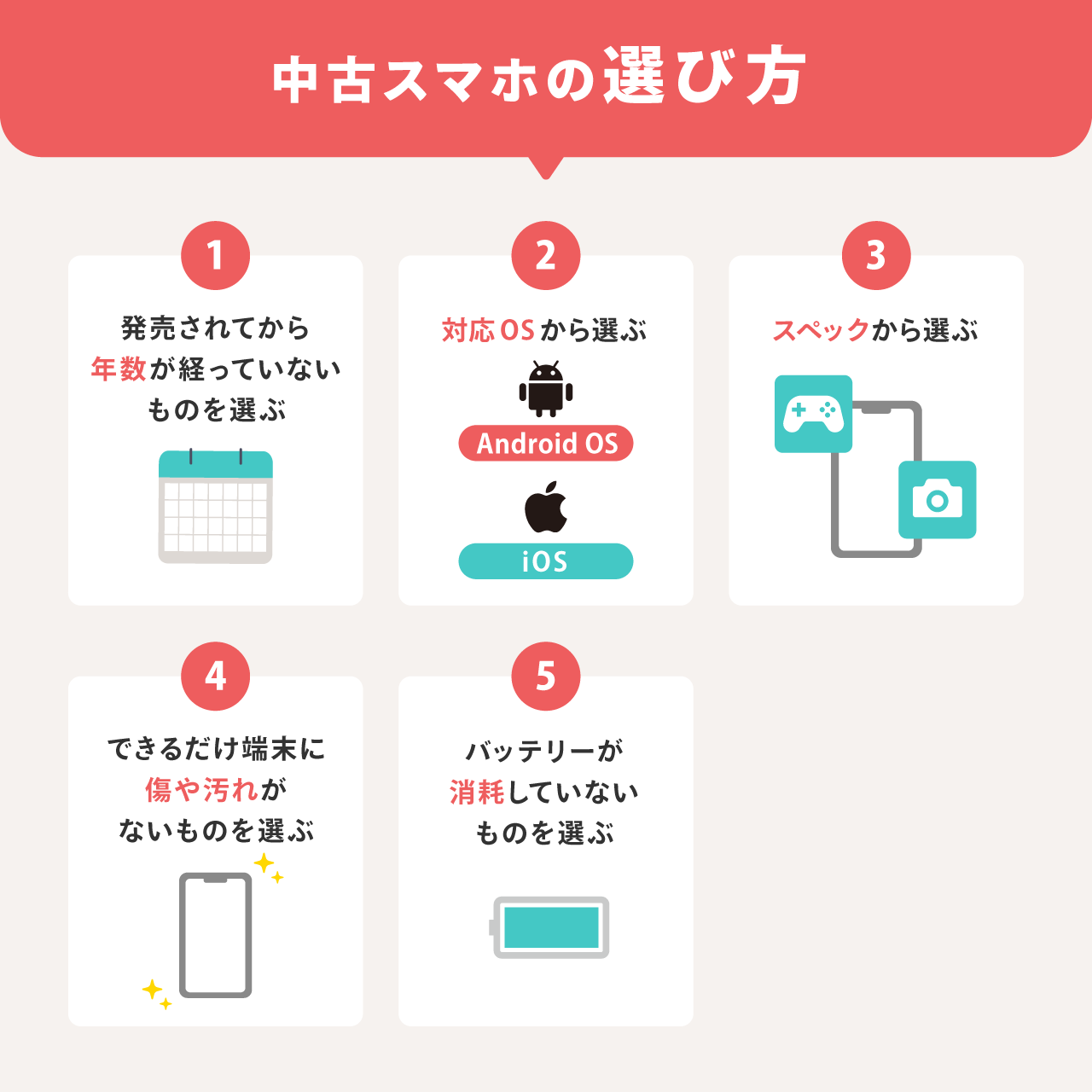 中古スマホの選び方

1
発売されてから年数が経っていないものを選ぶ

2
対応OSから選ぶ
Android OS
iOS

3
スペックから選ぶ

4
できるだけ端末に傷や汚れがないものを選ぶ

5
バッテリーが消耗していないものを選ぶ